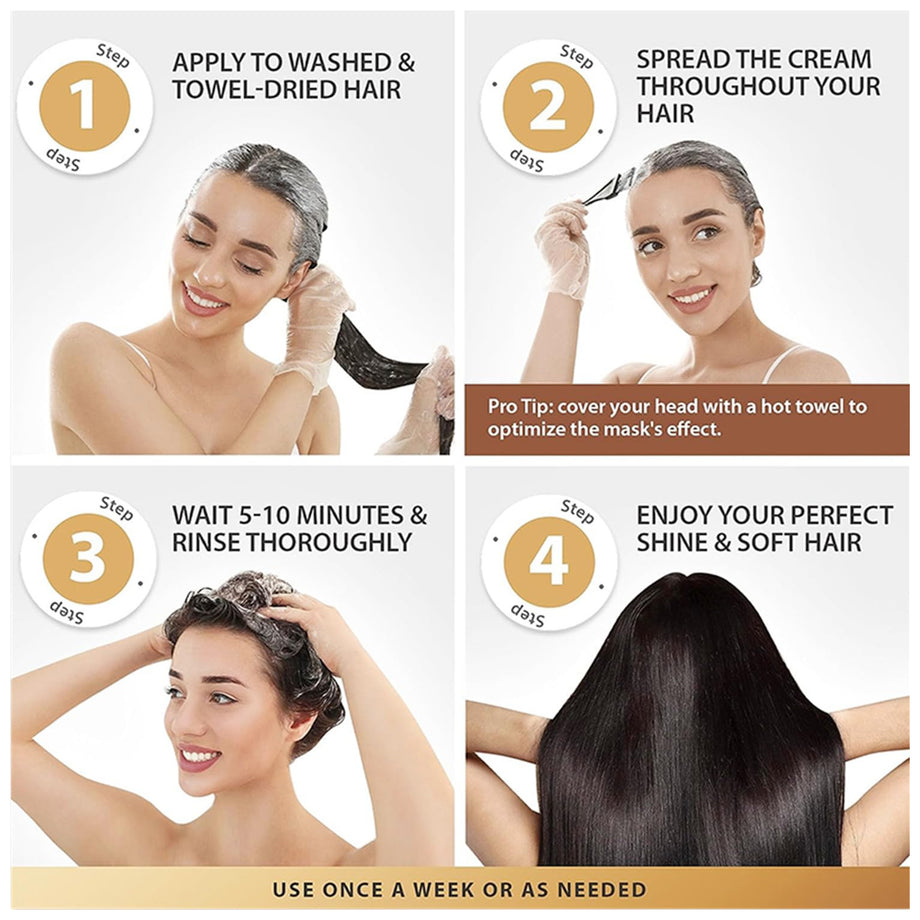 Step
1
Step

APPLY TO WASHED & TOWEL-DRIED HAIR

Step
2
Step

SPREAD THE CREAM THROUGHOUT YOUR HAIR

Pro Tip: cover your head with a hot towel to optimize the mask's effect.

Step
3
Step

WAIT 5-10 MINUTES & RINSE THOROUGHLY

Step
4
Step

ENJOY YOUR PERFECT SHINE & SOFT HAIR

USE ONCE A WEEK OR AS NEEDED