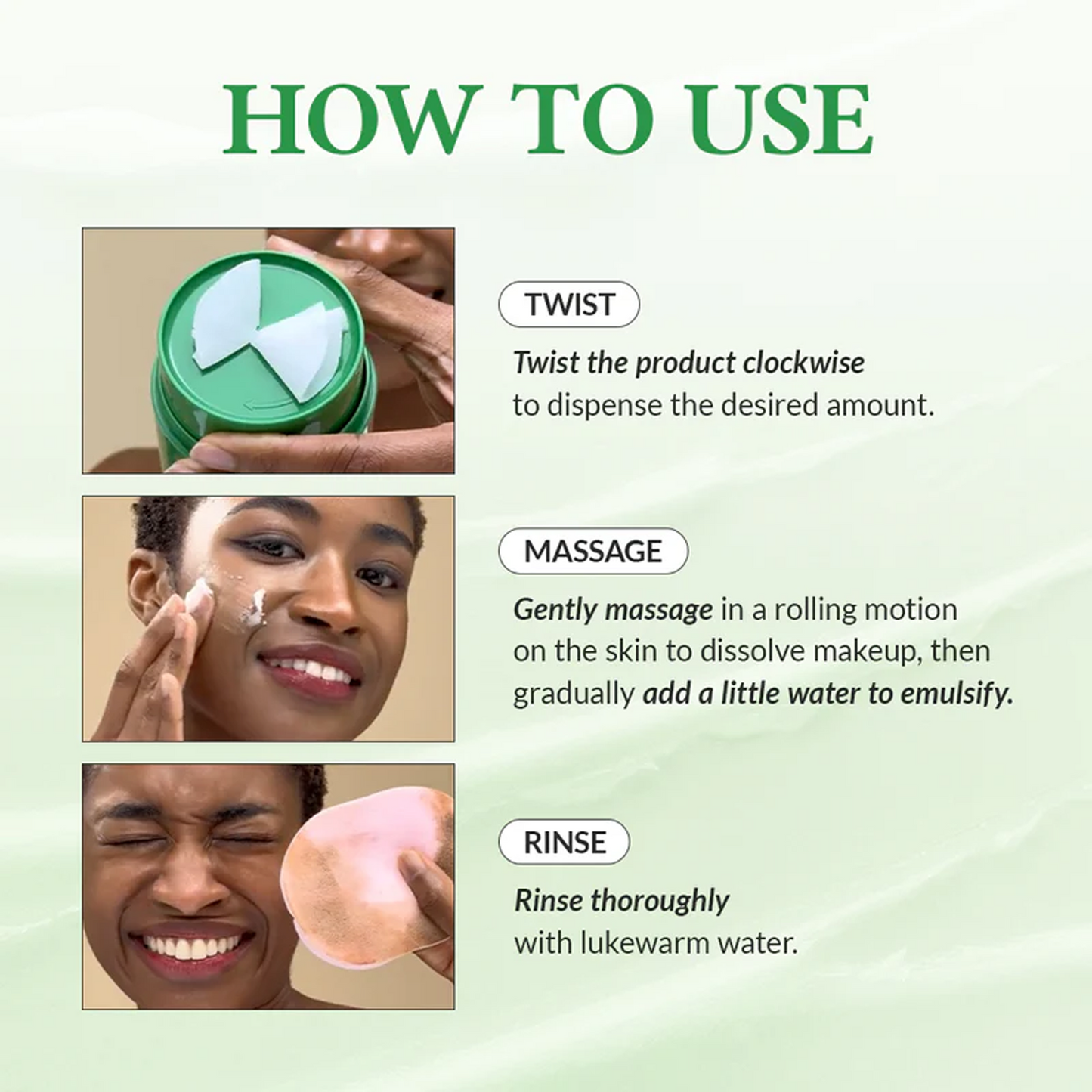 HOW TO USE

TWIST

Twist the product clockwise to dispense the desired amount.

MASSAGE

Gently massage in a rolling motion on the skin to dissolve makeup, then gradually add a little water to emulsify.

RINSE

Rinse thoroughly with lukewarm water.