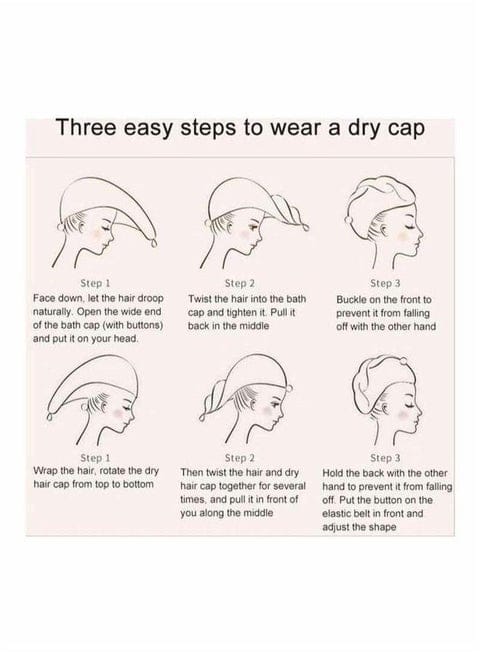 Three easy steps to wear a dry cap

Step 1
Face down, let the hair droop naturally. Open the wide end of the bath cap (with buttons) and put it on your head.

Step 2
Twist the hair into the bath cap and tighten it. Pull it back in the middle

Step 3
Buckle on the front to prevent it from falling off with the other hand

Step 1
Wrap the hair, rotate the dry hair cap from top to bottom

Step 2
Then twist the hair and dry hair cap together for several times, and pull it in front of you along the middle

Step 3
Hold the back with the other hand to prevent it from falling off. Put the button on the elastic belt in front and adjust the shape