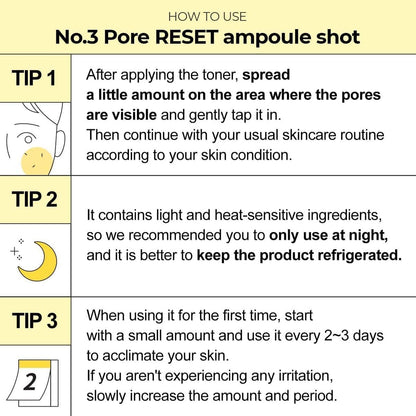 HOW TO USE
No.3 Pore RESET ampoule shot

TIP 1

After applying the toner, spread a little amount on the area where the pores are visible and gently tap it in.
Then continue with your usual skincare routine according to your skin condition.

TIP 2

It contains light and heat-sensitive ingredients, so we recommended you to only use at night, and it is better to keep the product refrigerated.

TIP 3

2

When using it for the first time, start with a small amount and use it every 2~3 days to acclimate your skin.
If you aren't experiencing any irritation, slowly increase the amount and period.