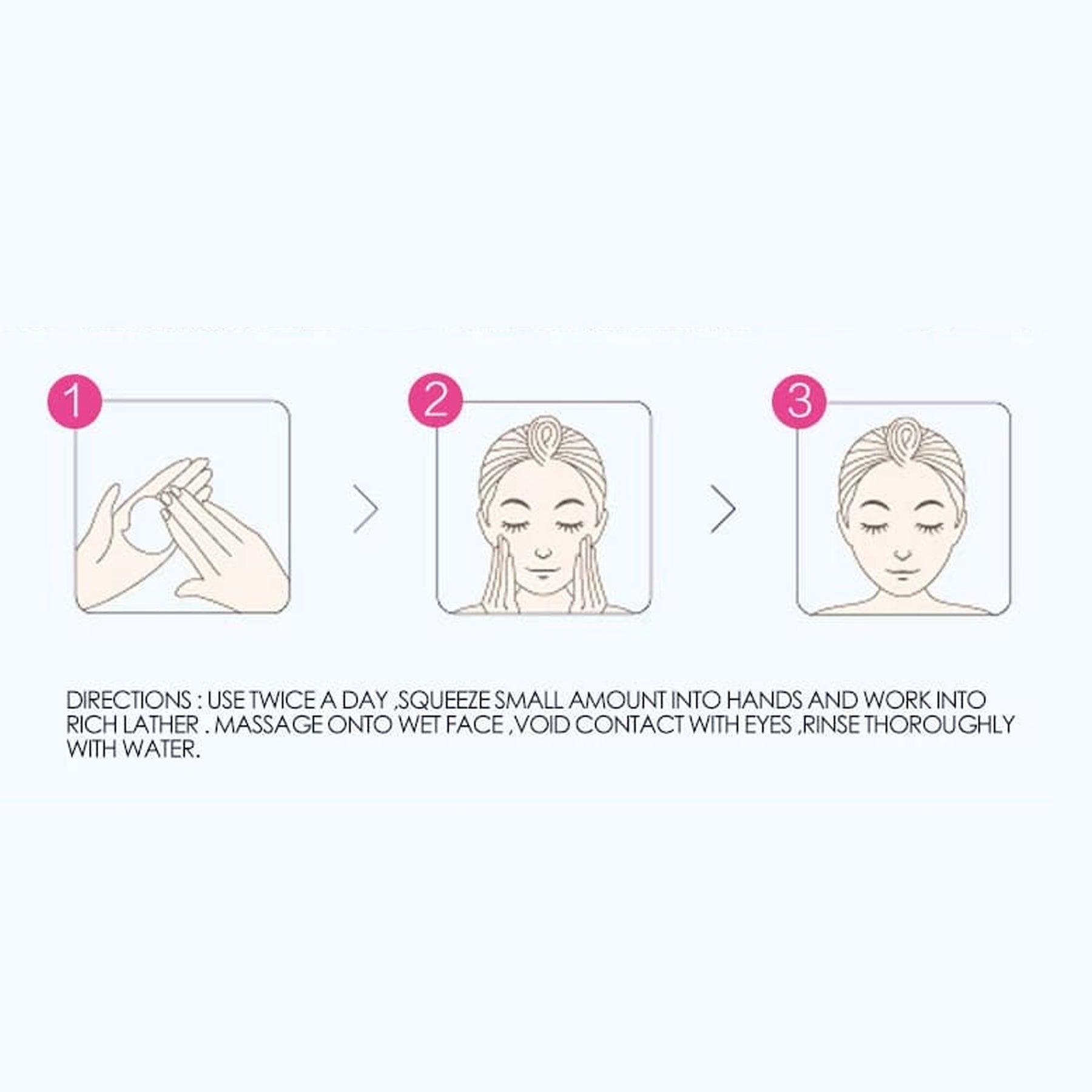 1

2

3

DIRECTIONS : USE TWICE A DAY ,SQUEEZE SMALL AMOUNT INTO HANDS AND WORK INTO RICH LATHER . MASSAGE ONTO WET FACE ,VOID CONTACT WITH EYES ,RINSE THOROUGHLY WITH WATER.