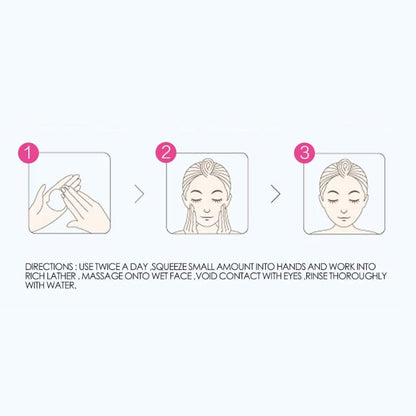 1

2

3

DIRECTIONS : USE TWICE A DAY ,SQUEEZE SMALL AMOUNT INTO HANDS AND WORK INTO RICH LATHER . MASSAGE ONTO WET FACE ,VOID CONTACT WITH EYES ,RINSE THOROUGHLY WITH WATER.