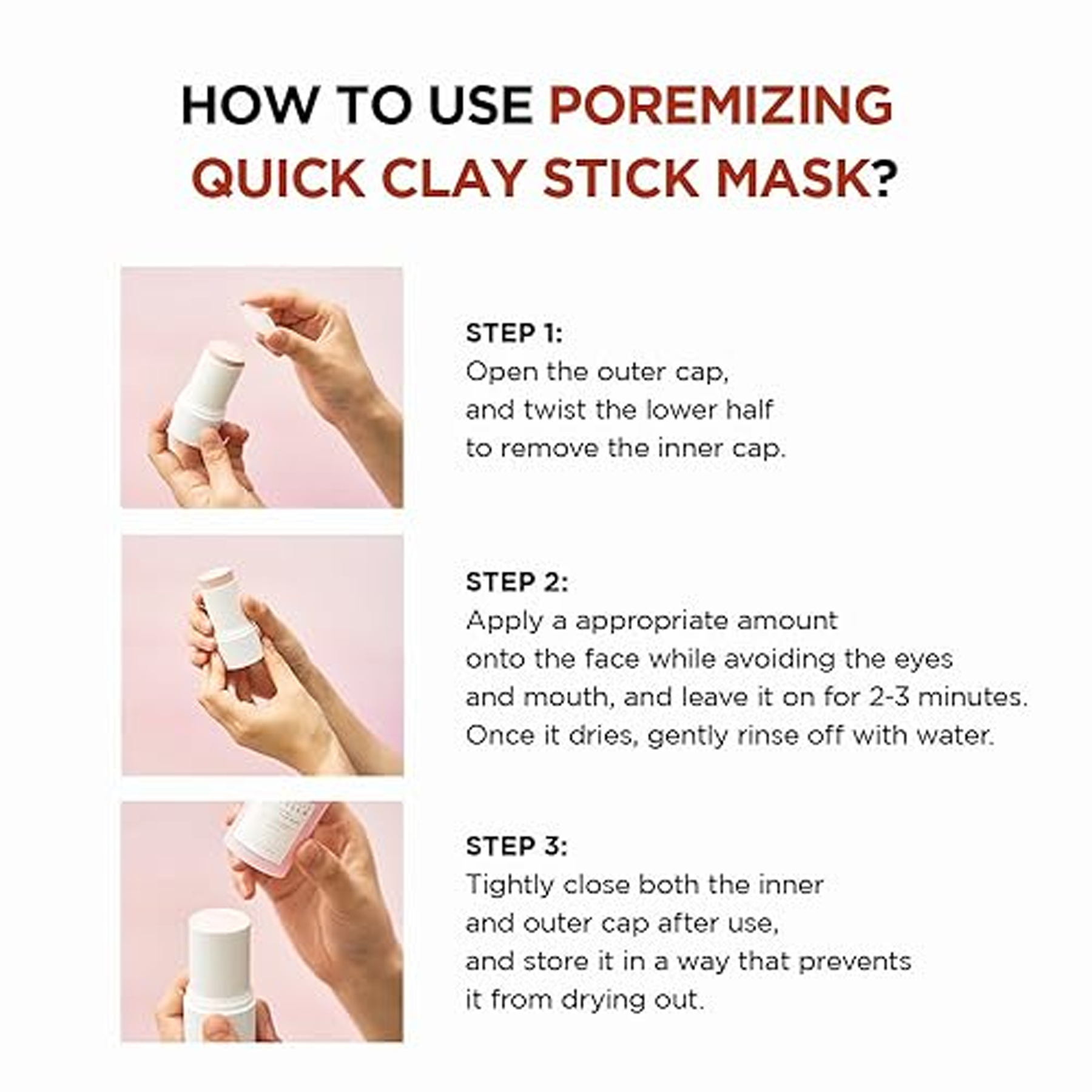 HOW TO USE POREMIZING QUICK CLAY STICK MASK?

STEP 1:
Open the outer cap, and twist the lower half to remove the inner cap.

STEP 2:
Apply a appropriate amount onto the face while avoiding the eyes and mouth, and leave it on for 2-3 minutes. Once it dries, gently rinse off with water.

STEP 3:
Tightly close both the inner and outer cap after use, and store it in a way that prevents it from drying out.