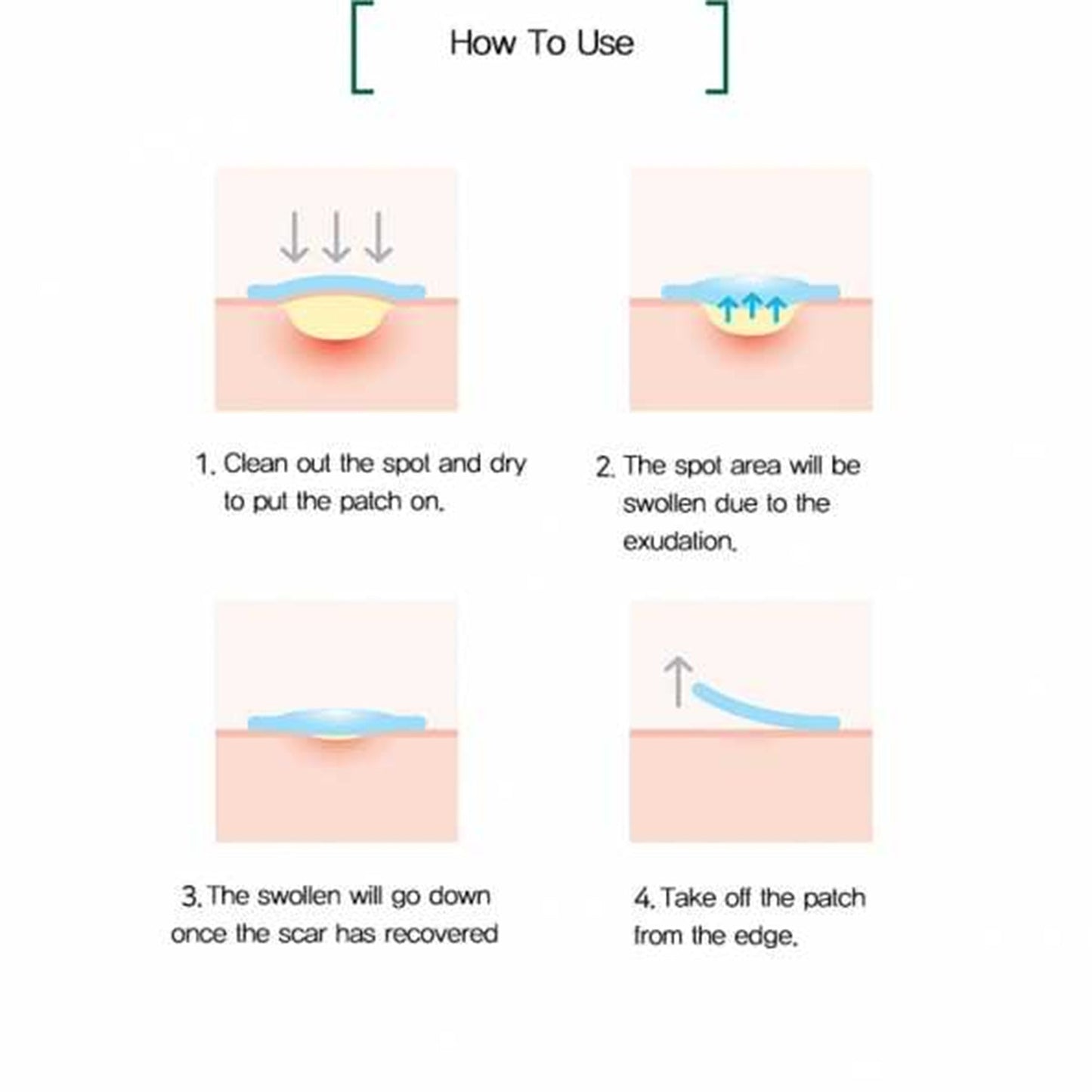 How To Use

1. Clean out the spot and dry to put the patch on.

2. The spot area will be swollen due to the exudation.

3. The swollen will go down once the scar has recovered

4. Take off the patch from the edge.