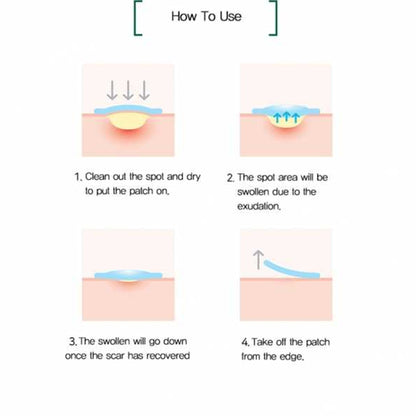 How To Use

1. Clean out the spot and dry to put the patch on.

2. The spot area will be swollen due to the exudation.

3. The swollen will go down once the scar has recovered

4. Take off the patch from the edge.