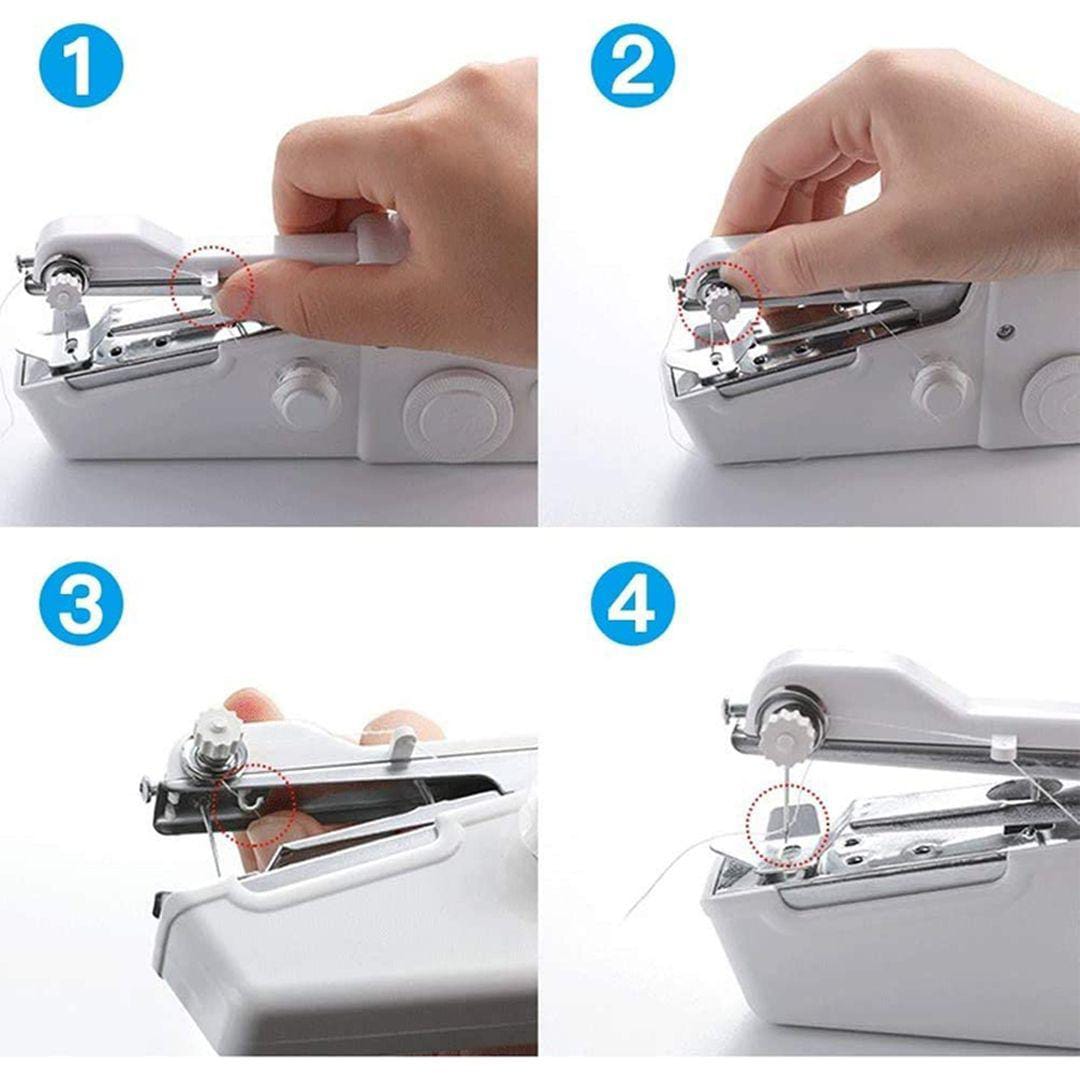 1

2

3

4