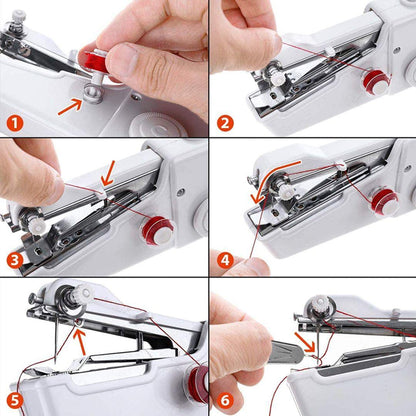 1
2
3
4
5
6