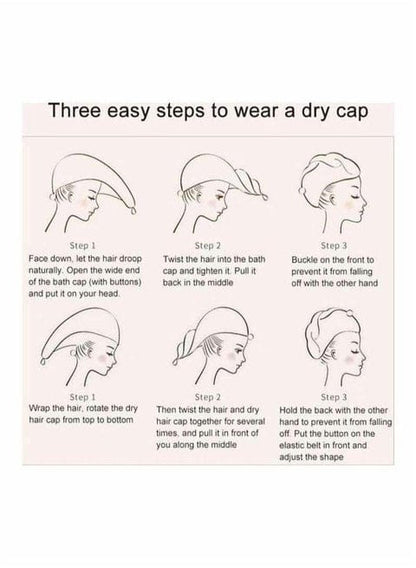 Three easy steps to wear a dry cap

Step 1
Face down, let the hair droop naturally. Open the wide end of the bath cap (with buttons) and put it on your head.

Step 2
Twist the hair into the bath cap and tighten it. Pull it back in the middle

Step 3
Buckle on the front to prevent it from falling off with the other hand

Step 1
Wrap the hair, rotate the dry hair cap from top to bottom

Step 2
Then twist the hair and dry hair cap together for several times, and pull it in front of you along the middle

Step 3
Hold the back with the other hand to prevent it from falling off. Put the button on the elastic belt in front and adjust the shape